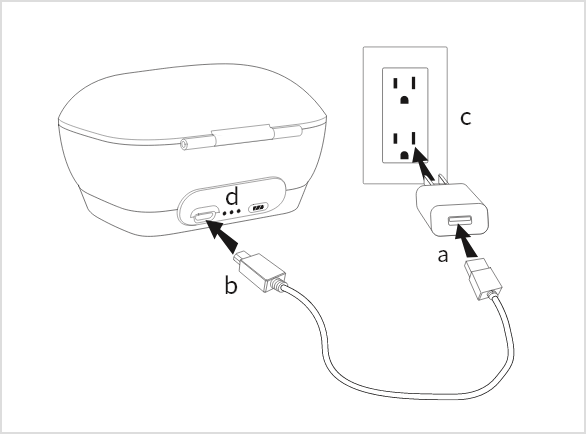 c
d
a
b